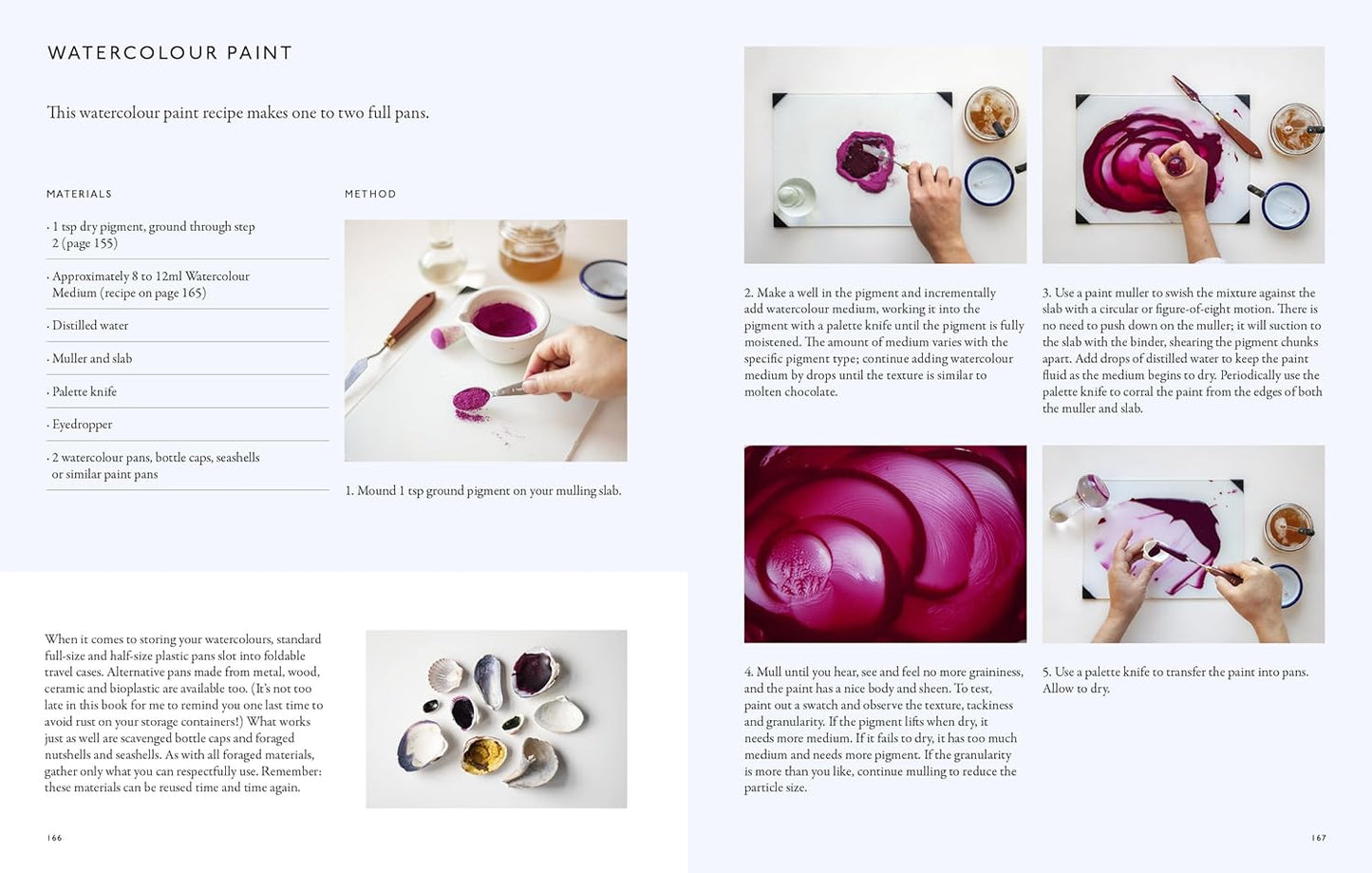 WATERCOLOUR PAINT

This watercolour paint recipe makes one to two full pans.

MATERIALS

· 1 tsp dry pigment, ground through step 2 (page 155)

· Approximately 8 to 12ml Watercolour Medium (recipe on page 165)

· Distilled water

· Muller and slab

· Palette knife

· Eyedropper

· 2 watercolour pans, bottle caps, seashells or similar paint pans

METHOD

1. Mound 1 tsp ground pigment on your mulling slab.

When it comes to storing your watercolours, standard full-size and half-size plastic pans slot into foldable travel cases. Alternative pans made from metal, wood, ceramic and bioplastic are available too. (It's not too late in this book for me to remind you one last time to avoid rust on your storage containers!) What works just as well are scavenged bottle caps and foraged nutshells and seashells. As with all foraged materials, gather only what you can respectfully use. Remember: these materials can be reused time and time again.

166

2. Make a well in the pigment and incrementally add watercolour medium, working it into the pigment with a palette knife until the pigment is fully moistened. The amount of medium varies with the specific pigment type; continue adding watercolour medium by drops until the texture is similar to molten chocolate.

3. Use a paint muller to swish the mixture against the slab with a circular or figure-of-eight motion. There is no need to push down on the muller; it will suction to the slab with the binder, shearing the pigment chunks apart. Add drops of distilled water to keep the paint fluid as the medium begins to dry. Periodically use the palette knife to corral the paint from the edges of both the muller and slab.

4. Mull until you hear, see and feel no more graininess, and the paint has a nice body and sheen. To test, paint out a swatch and observe the texture, tackiness and granularity. If the pigment lifts when dry, it needs more medium. If it fails to dry, it has too much medium and needs more pigment. If the granularity is more than you like, continue mulling to reduce the particle size.

5. Use a palette knife to transfer the paint into pans. Allow to dry.

167