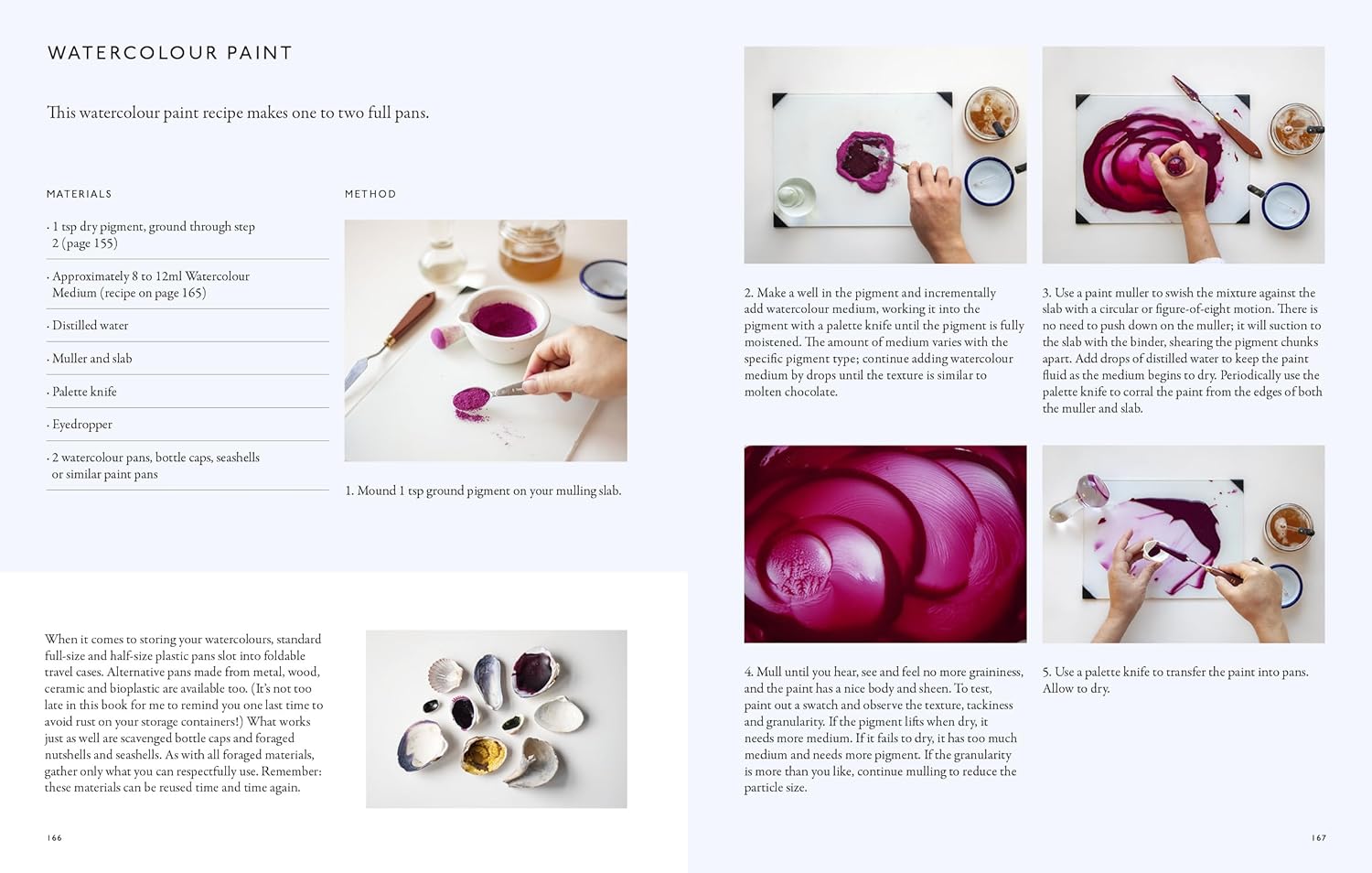 WATERCOLOUR PAINT

This watercolour paint recipe makes one to two full pans.

MATERIALS

· 1 tsp dry pigment, ground through step 2 (page 155)

· Approximately 8 to 12ml Watercolour Medium (recipe on page 165)

· Distilled water

· Muller and slab

· Palette knife

· Eyedropper

· 2 watercolour pans, bottle caps, seashells or similar paint pans

METHOD

1. Mound 1 tsp ground pigment on your mulling slab.

When it comes to storing your watercolours, standard full-size and half-size plastic pans slot into foldable travel cases. Alternative pans made from metal, wood, ceramic and bioplastic are available too. (It's not too late in this book for me to remind you one last time to avoid rust on your storage containers!) What works just as well are scavenged bottle caps and foraged nutshells and seashells. As with all foraged materials, gather only what you can respectfully use. Remember: these materials can be reused time and time again.

166

2. Make a well in the pigment and incrementally add watercolour medium, working it into the pigment with a palette knife until the pigment is fully moistened. The amount of medium varies with the specific pigment type; continue adding watercolour medium by drops until the texture is similar to molten chocolate.

3. Use a paint muller to swish the mixture against the slab with a circular or figure-of-eight motion. There is no need to push down on the muller; it will suction to the slab with the binder, shearing the pigment chunks apart. Add drops of distilled water to keep the paint fluid as the medium begins to dry. Periodically use the palette knife to corral the paint from the edges of both the muller and slab.

4. Mull until you hear, see and feel no more graininess, and the paint has a nice body and sheen. To test, paint out a swatch and observe the texture, tackiness and granularity. If the pigment lifts when dry, it needs more medium. If it fails to dry, it has too much medium and needs more pigment. If the granularity is more than you like, continue mulling to reduce the particle size.

5. Use a palette knife to transfer the paint into pans. Allow to dry.

167